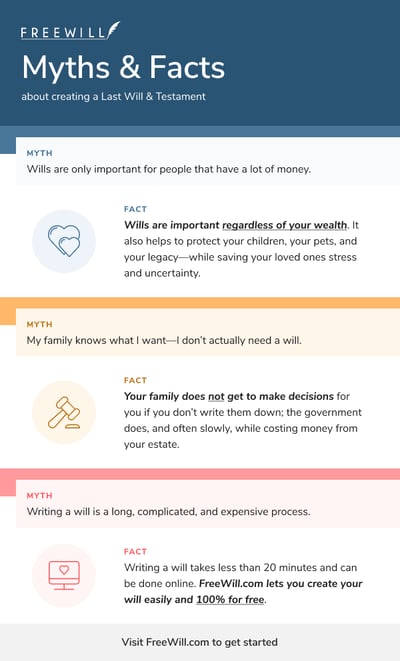 FREEWILL

Myths & Facts

about creating a Last Will & Testament

MYTH

Wills are only important for people that have a lot of money.

FACT

Wills are important regardless of your wealth. It also helps to protect your children, your pets, and your legacy—while saving your loved ones stress and uncertainty.

MYTH

My family knows what I want—I don't actually need a will.

FACT

Your family does not get to make decisions for you if you don't write them down; the government does, and often slowly, while costing money from your estate.

MYTH

Writing a will is a long, complicated, and expensive process.

FACT

Writing a will takes less than 20 minutes and can be done online. FreeWill.com lets you create your will easily and 100% for free.

Visit FreeWill.com to get started